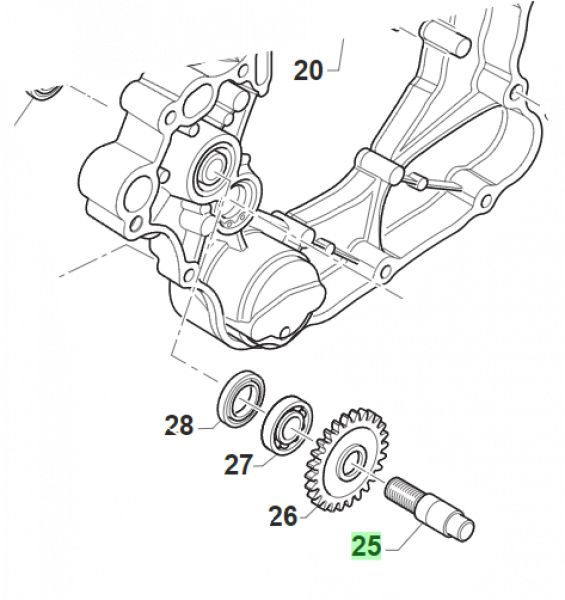 20
28
27
26
25