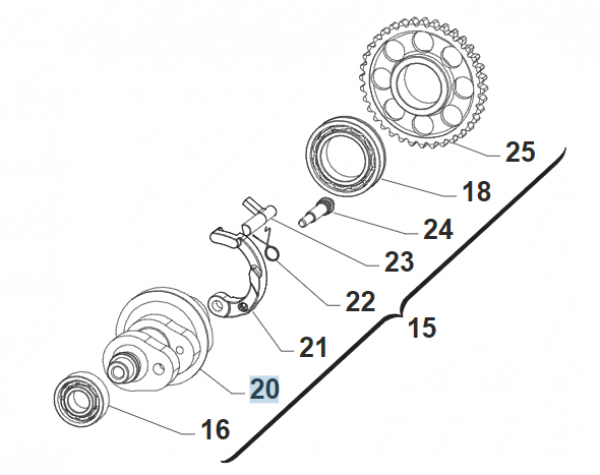 25
18
24
23
22
15
21
20
16