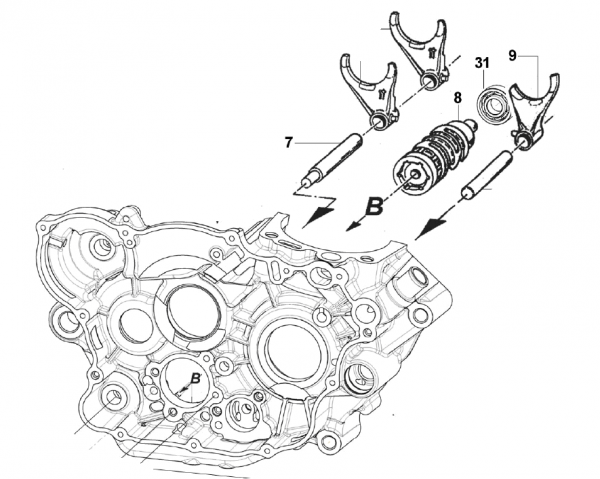 31
9
8
7
B
B