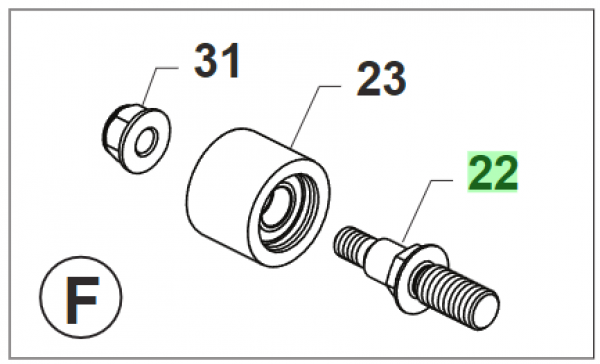 31
23
22
F