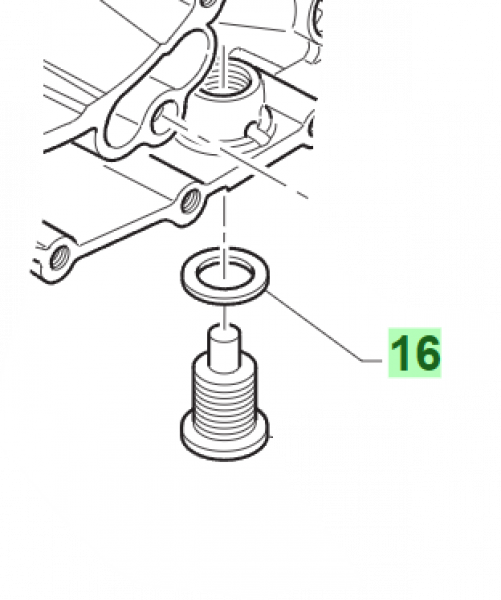 16