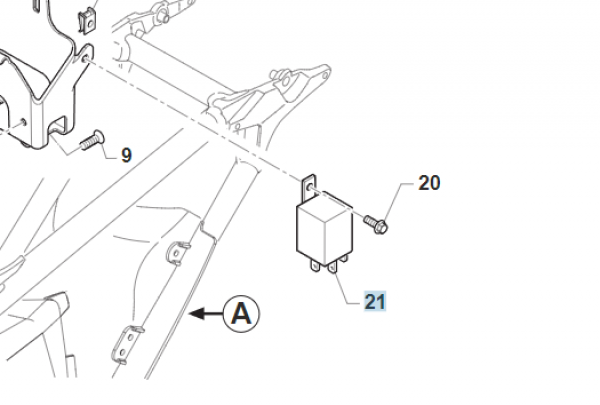 9
20
21
A