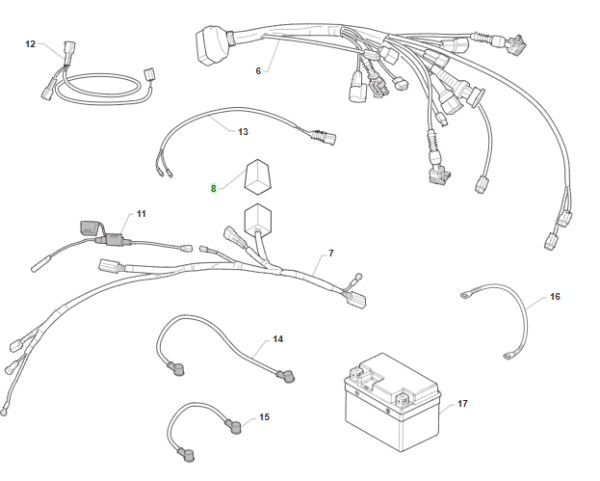 12
6
13
8
11
7
16
14
17
15