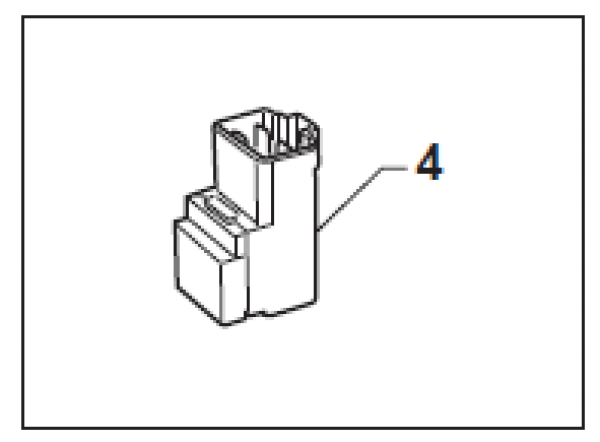 4