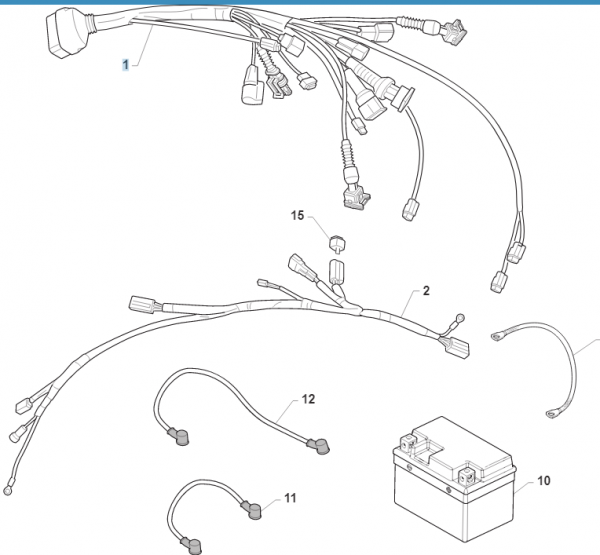 1
15
2
12
10
11