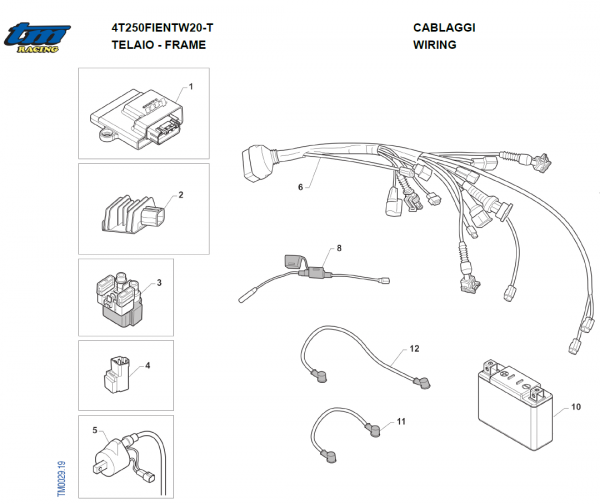 tm RACING

4T250FIENTW20-T
TELAIO - FRAME

CABLAGGI
WIRING

1
2
3
4
5
6
8
12
11
10

TM0029.19