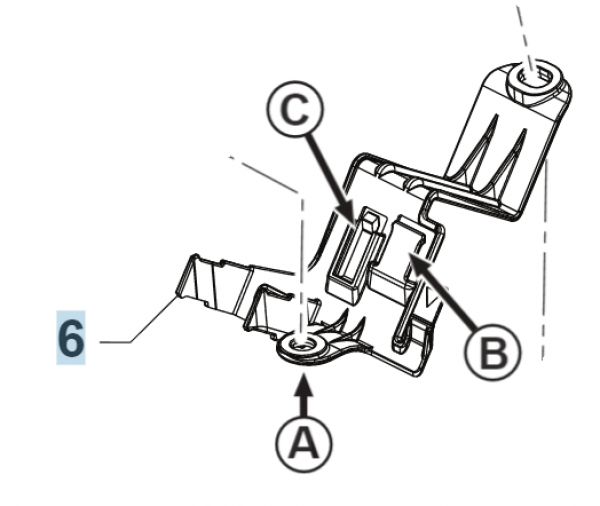 C
6
B
A