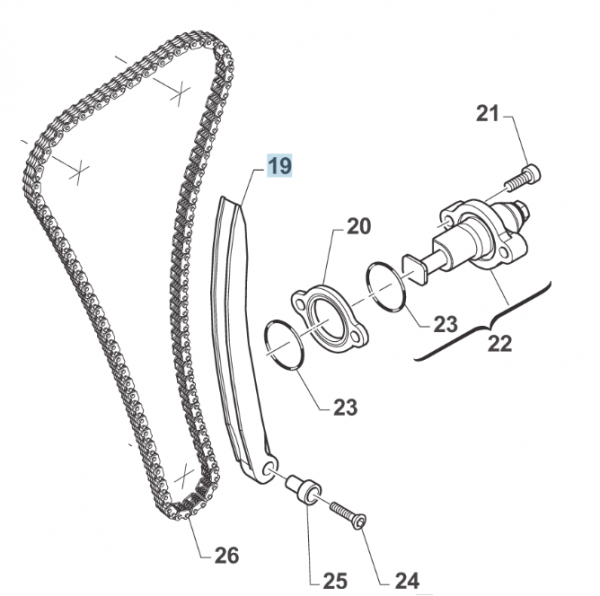 21
19
20
23
22
23
26
25
24