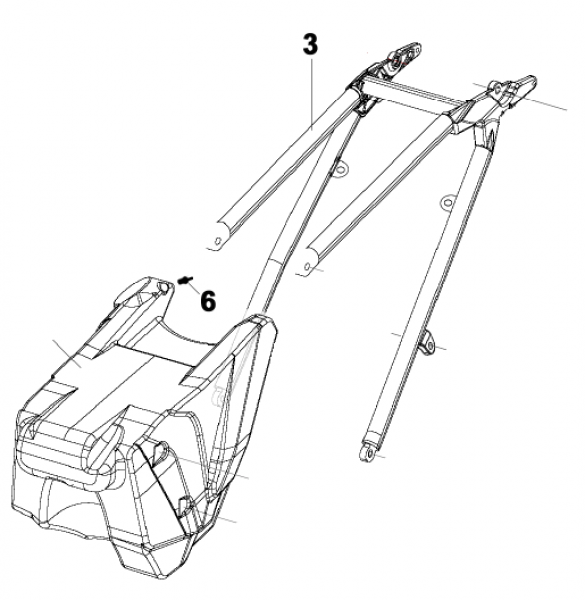 3
6