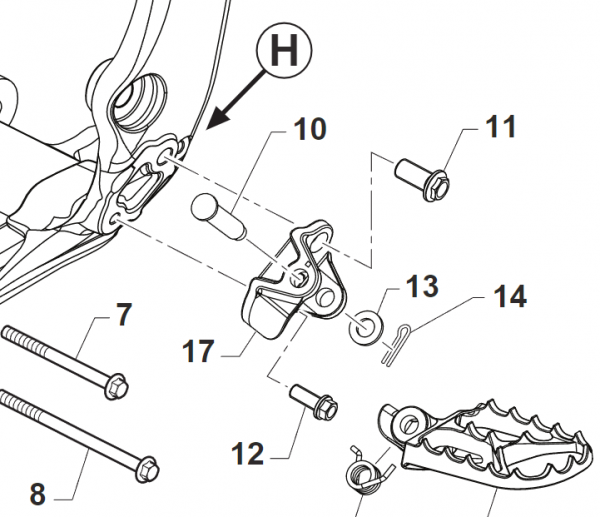 H
10
11
13
14
7
17
12
8