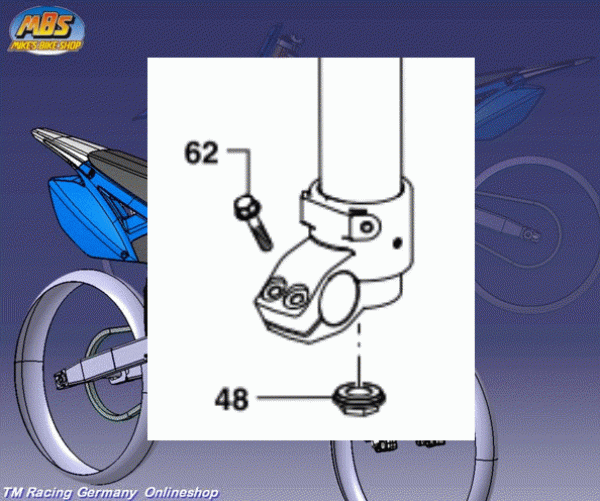 MBS
MIKE'S BIKE SHOP

62

48

TM Racing Germany Onlineshop