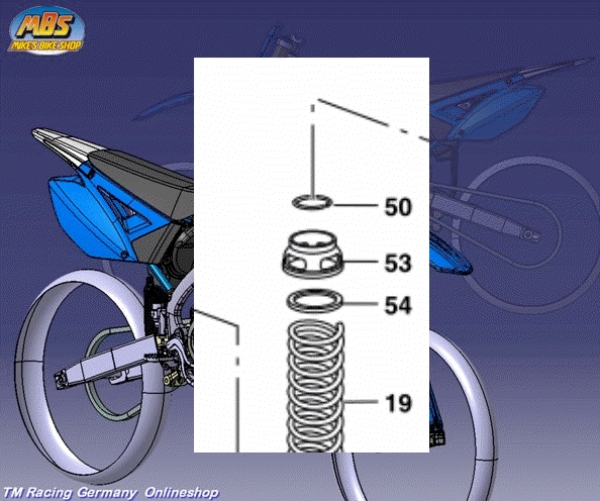 MBS
MIKE'S BIKE SHOP

50
53
54
19

TM Racing Germany Onlineshop