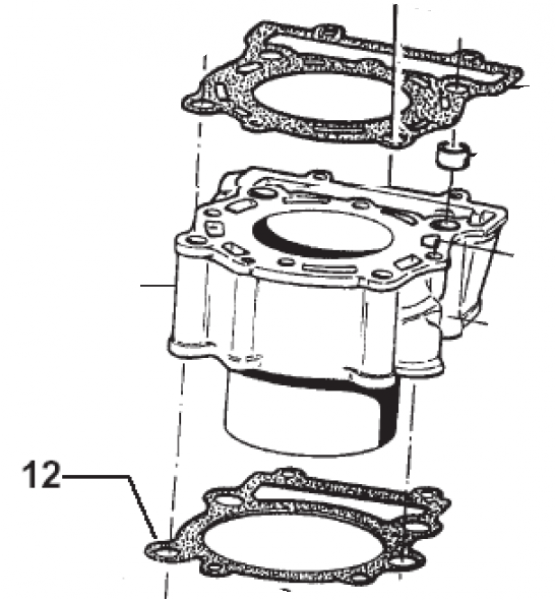 12