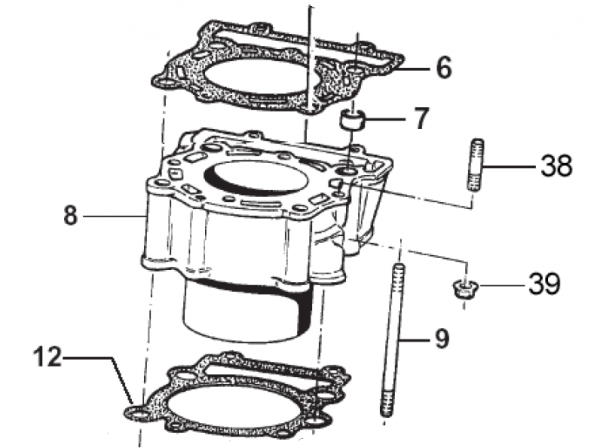 6
7
38
8
39
9
12