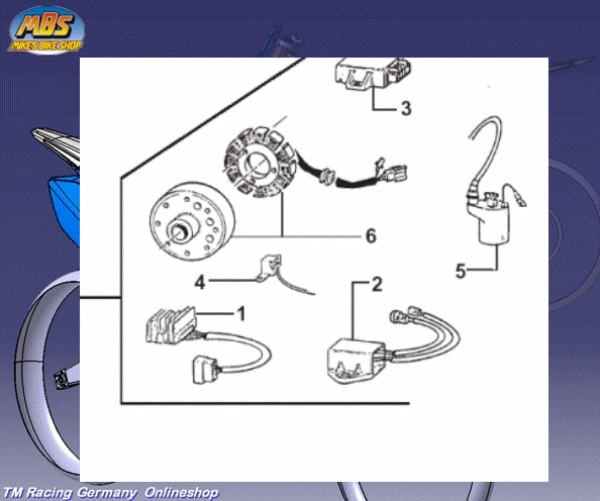 MBS
MIKE'S BIKE SHOP

3

6

5

4

2

1

TM Racing Germany Onlineshop